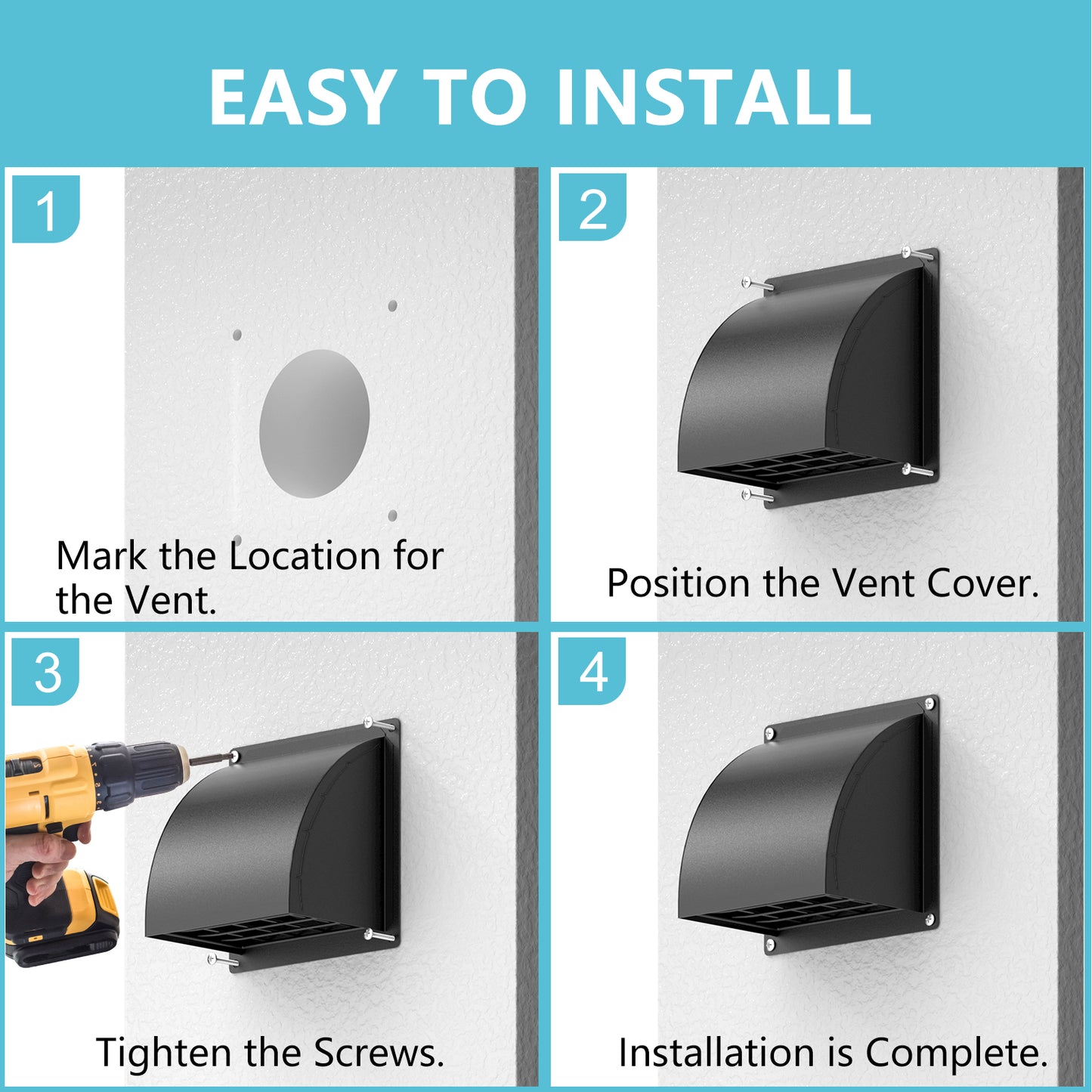 EASY TO INSTALL

1

Mark the Location for the Vent.

2

Position the Vent Cover.

3

Tighten the Screws.

4

Installation is Complete.