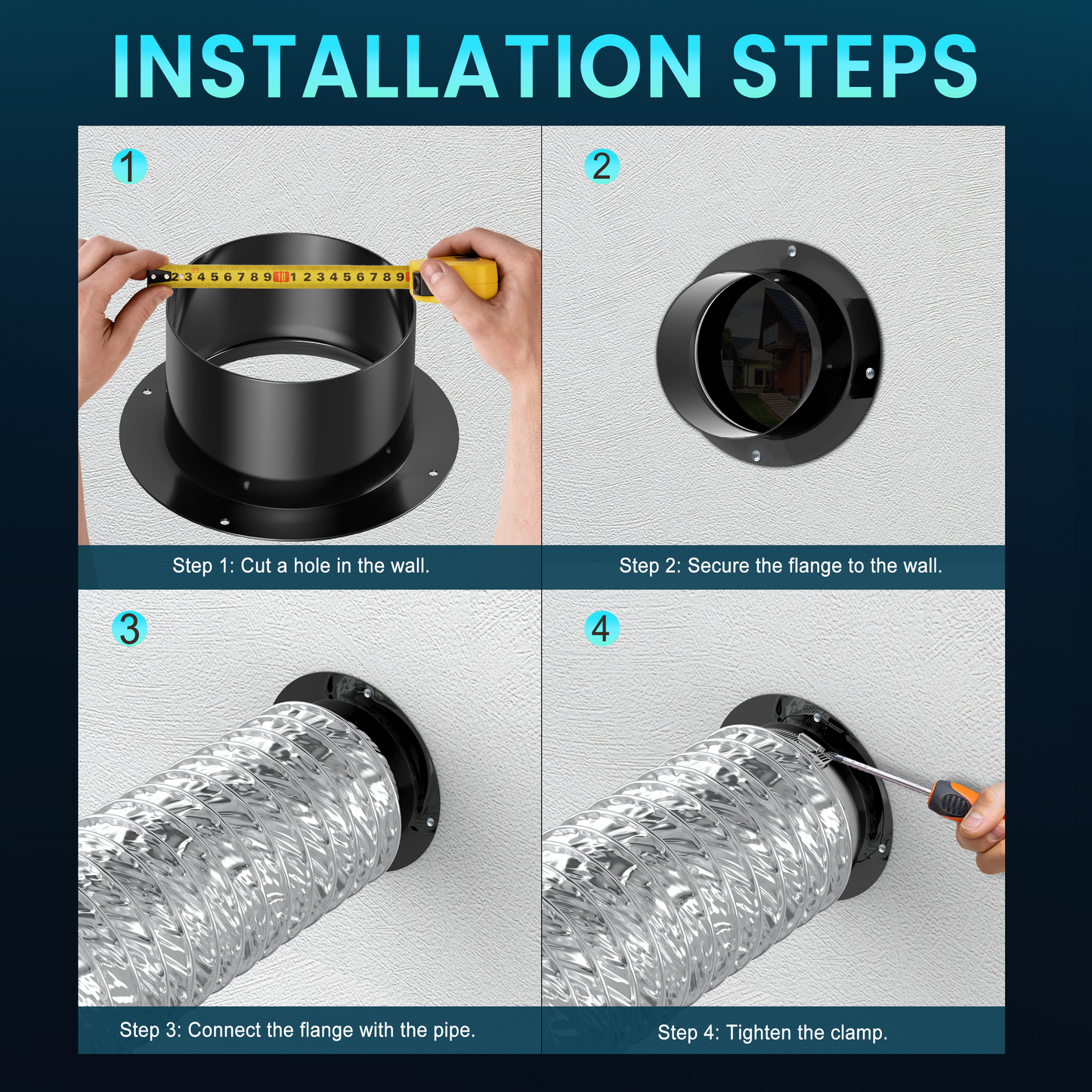 INSTALLATION STEPS

1

2 3 4 5 6 7 8 9 10 1 2 3 4 5 6 7 8 9

Step 1: Cut a hole in the wall.

2

Step 2: Secure the flange to the wall.

3

Step 3: Connect the flange with the pipe.

4

Step 4: Tighten the clamp.