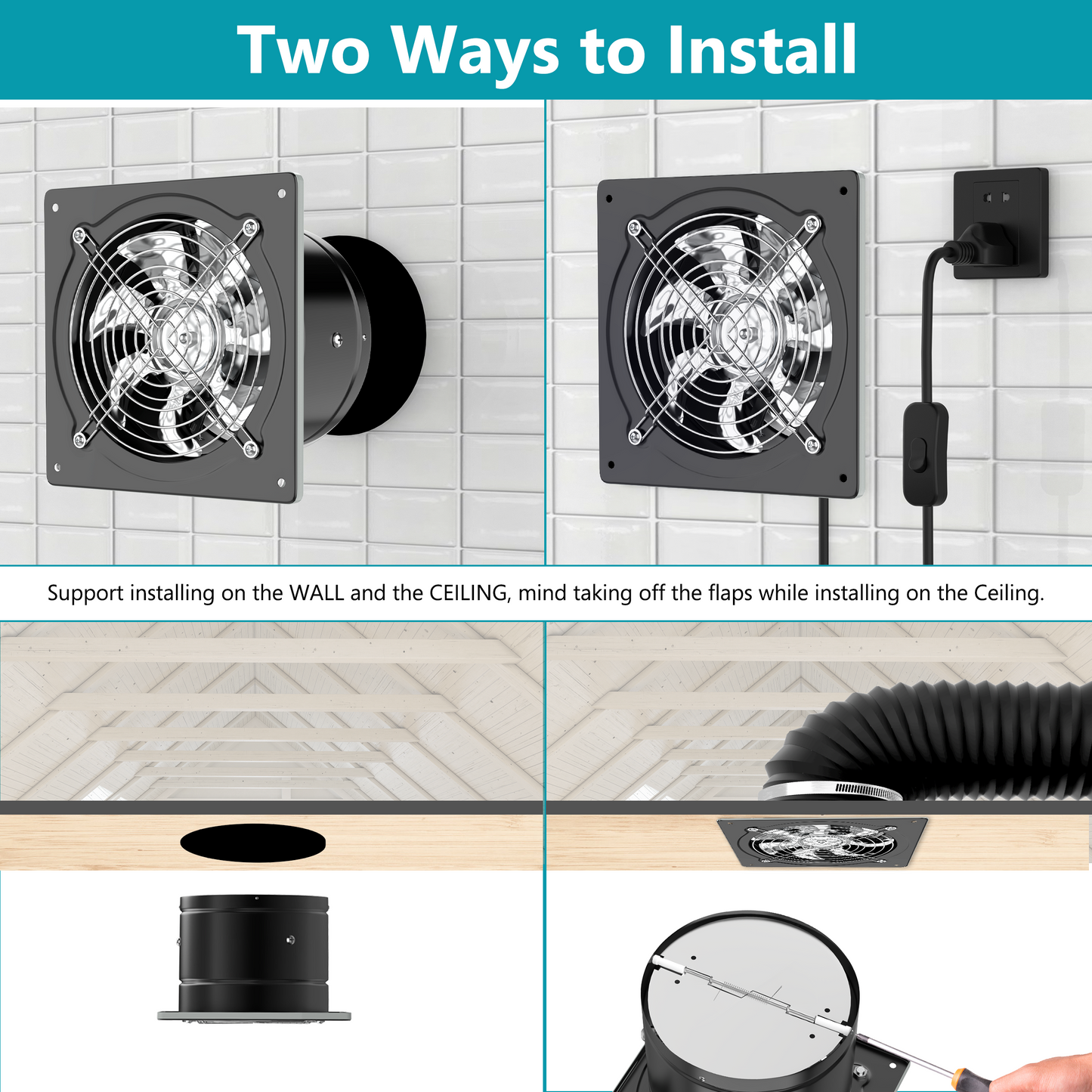 Two Ways to Install

Support installing on the WALL and the CEILING, mind taking off the flaps while installing on the Ceiling.