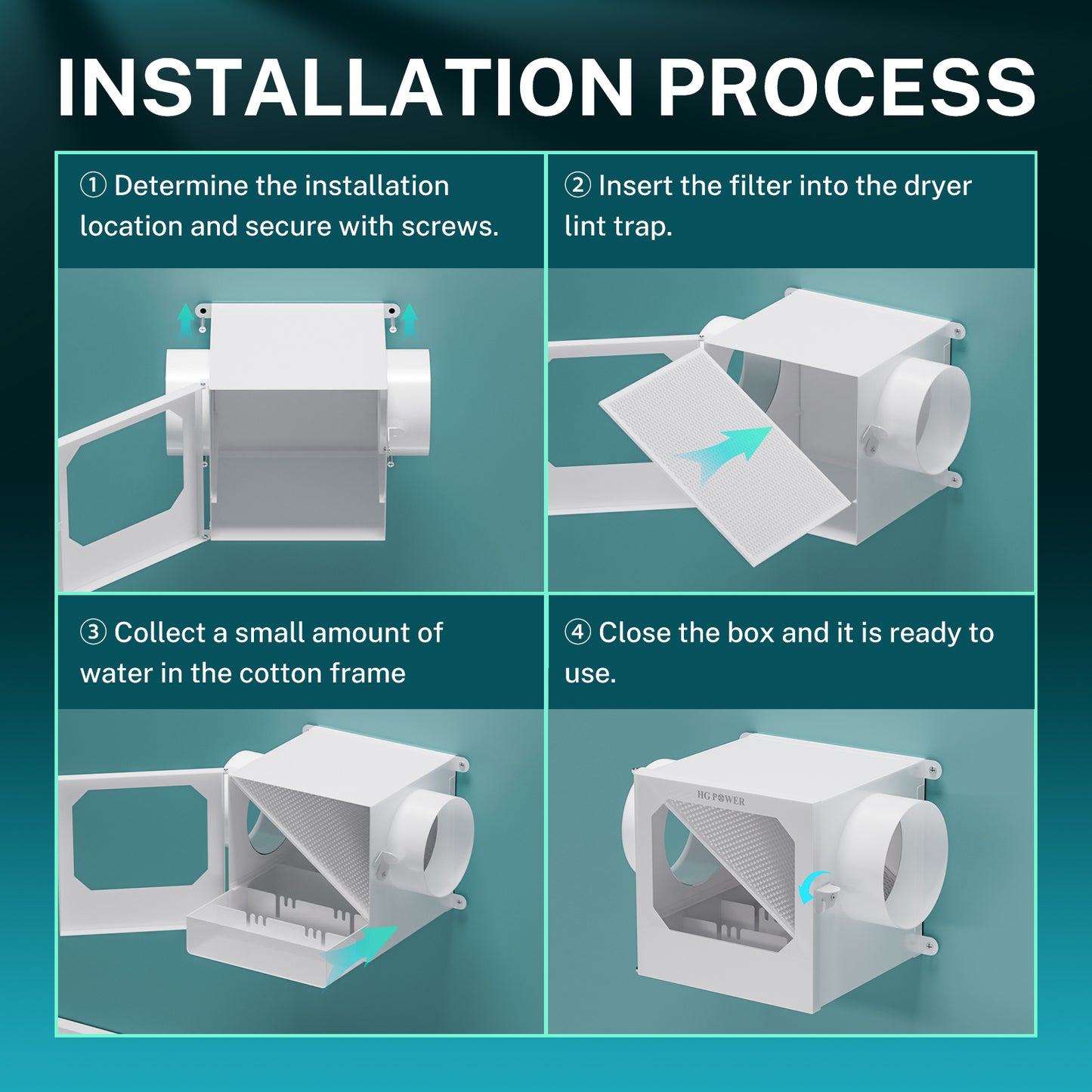 INSTALLATION PROCESS

① Determine the installation location and secure with screws.

② Insert the filter into the dryer lint trap.

③ Collect a small amount of water in the cotton frame

④ Close the box and it is ready to use.

HG POWER