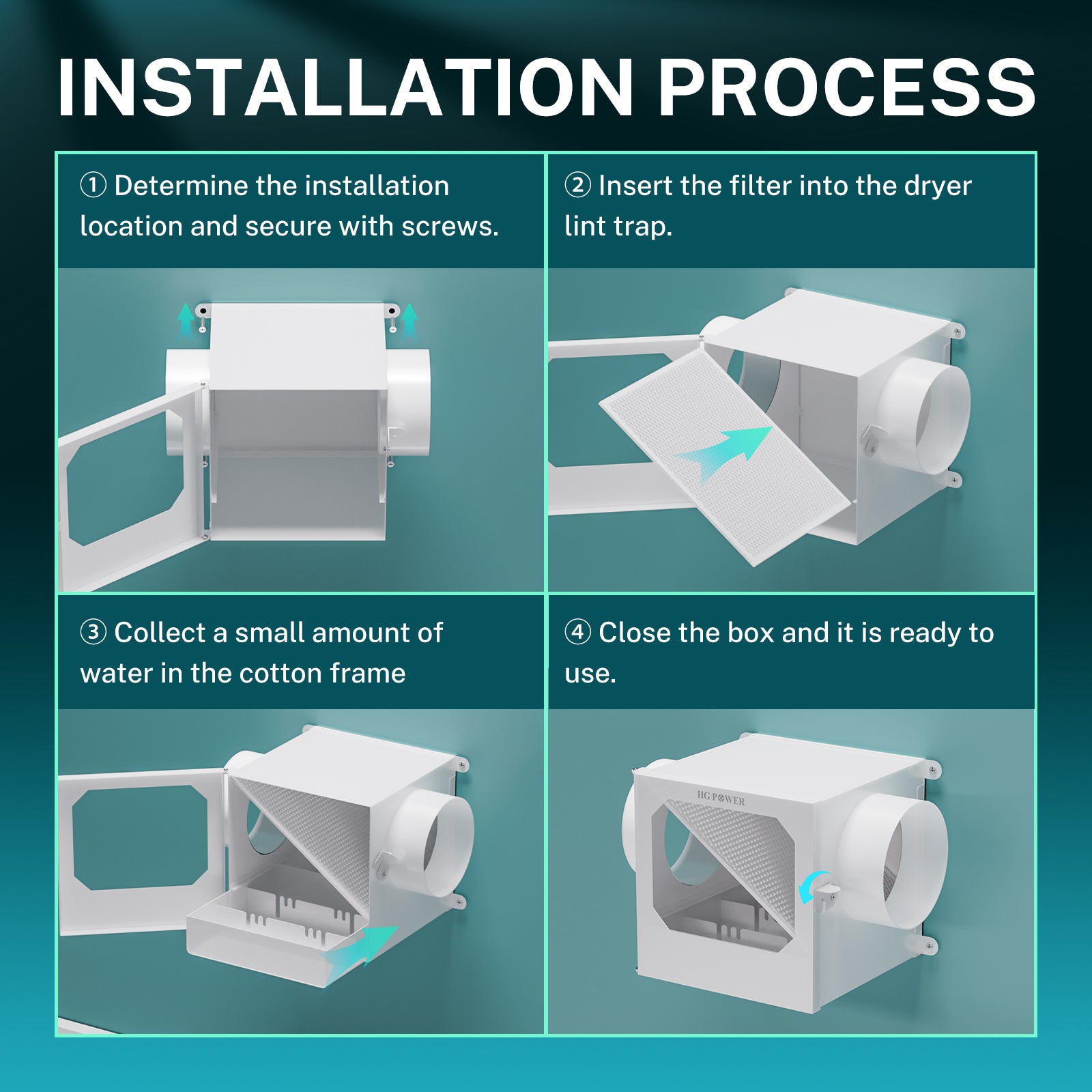 INSTALLATION PROCESS

① Determine the installation location and secure with screws.

② Insert the filter into the dryer lint trap.

③ Collect a small amount of water in the cotton frame

④ Close the box and it is ready to use.

HG POWER